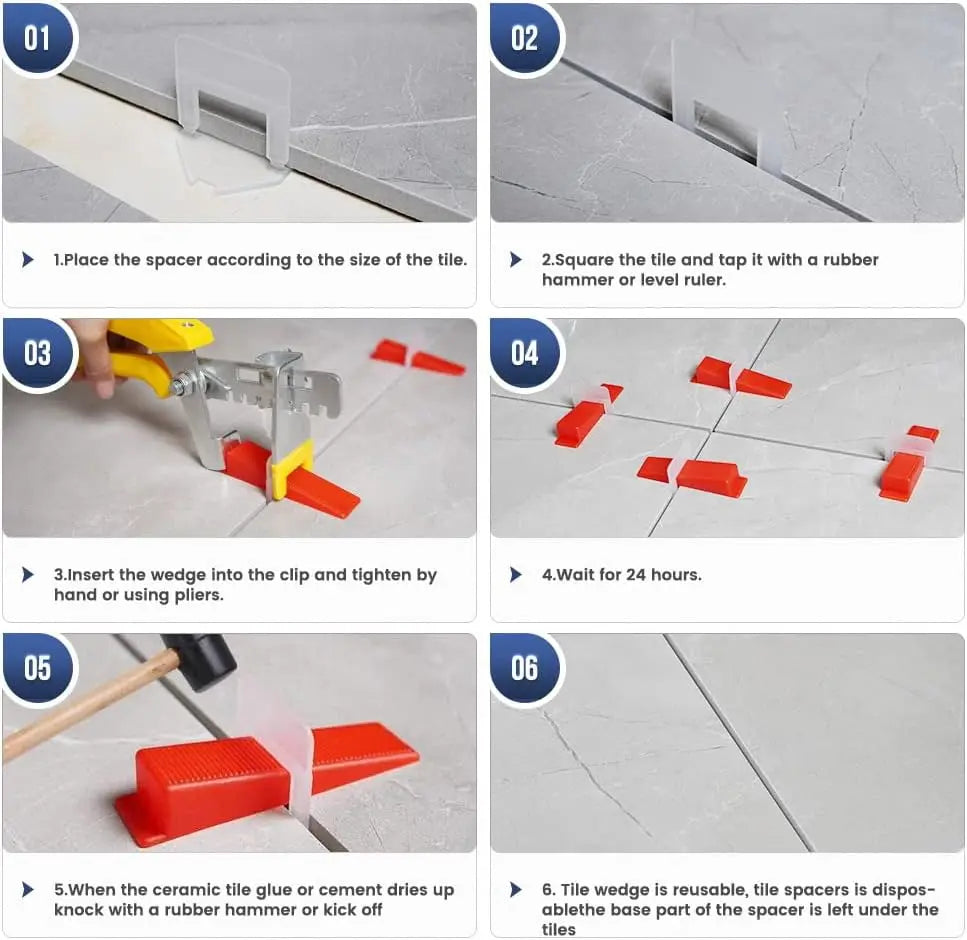 01

1.Place the spacer according to the size of the tile.

02

2.Square the tile and tap it with a rubber hammer or level ruler.

03

3.Insert the wedge into the clip and tighten by hand or using pliers.

04

4.Wait for 24 hours.

05

5.When the ceramic tile glue or cement dries up knock with a rubber hammer or kick off

06

6. Tile wedge is reusable, tile spacers is disposablethe base part of the spacer is left under the tiles