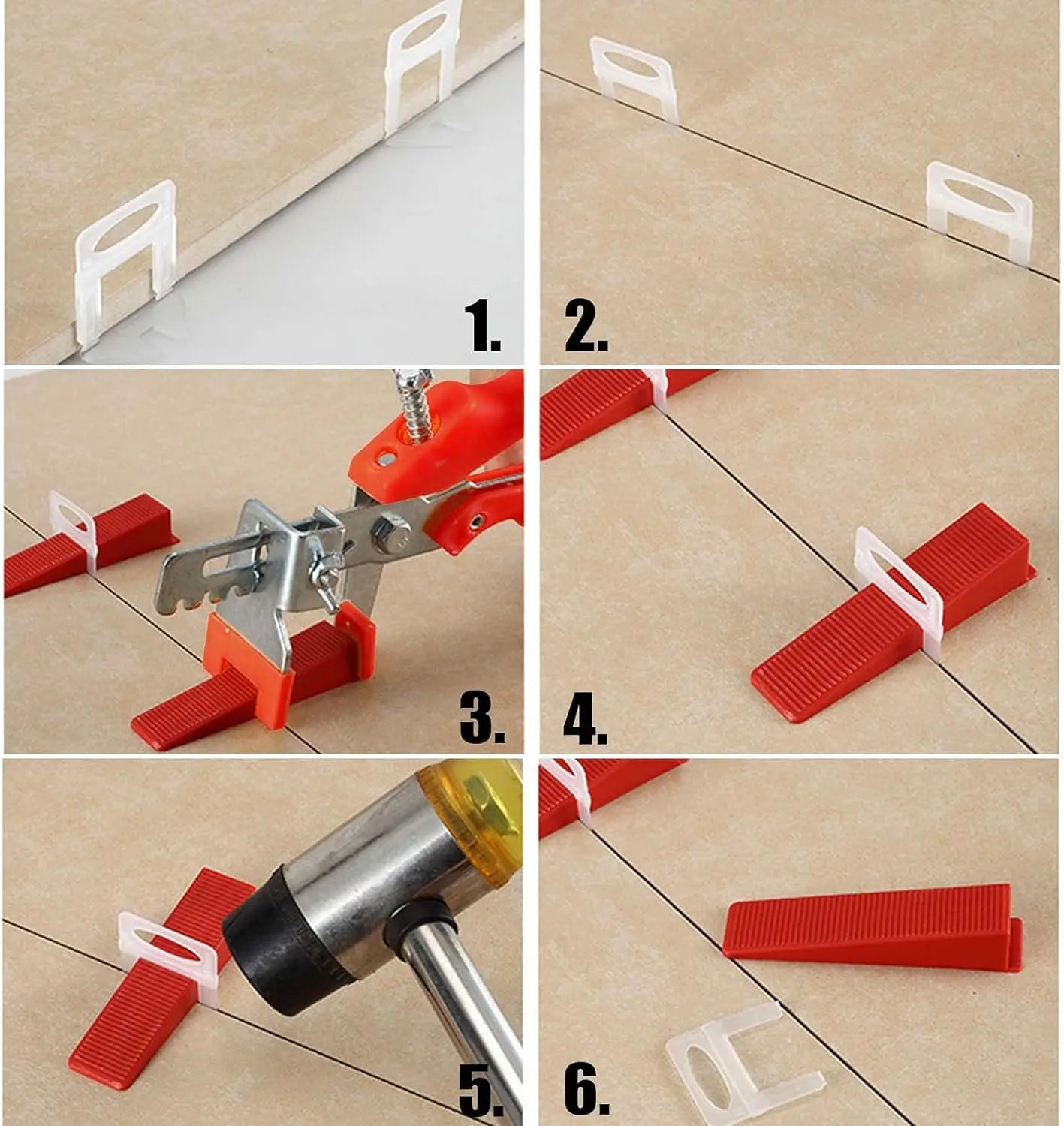 1.

2.

3.

4.

5.

6.