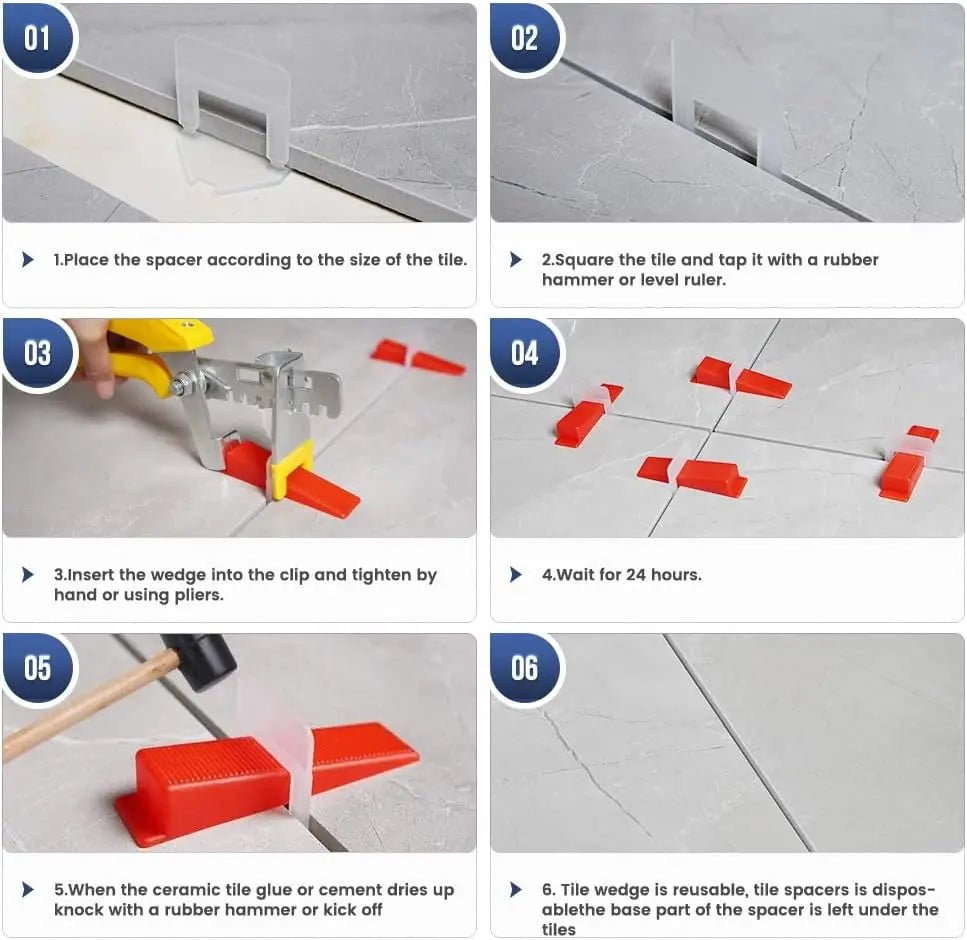 01

1.Place the spacer according to the size of the tile.

02

2.Square the tile and tap it with a rubber hammer or level ruler.

03

3.Insert the wedge into the clip and tighten by hand or using pliers.

04

4.Wait for 24 hours.

05

5.When the ceramic tile glue or cement dries up knock with a rubber hammer or kick off

06

6. Tile wedge is reusable, tile spacers is disposablethe base part of the spacer is left under the tiles